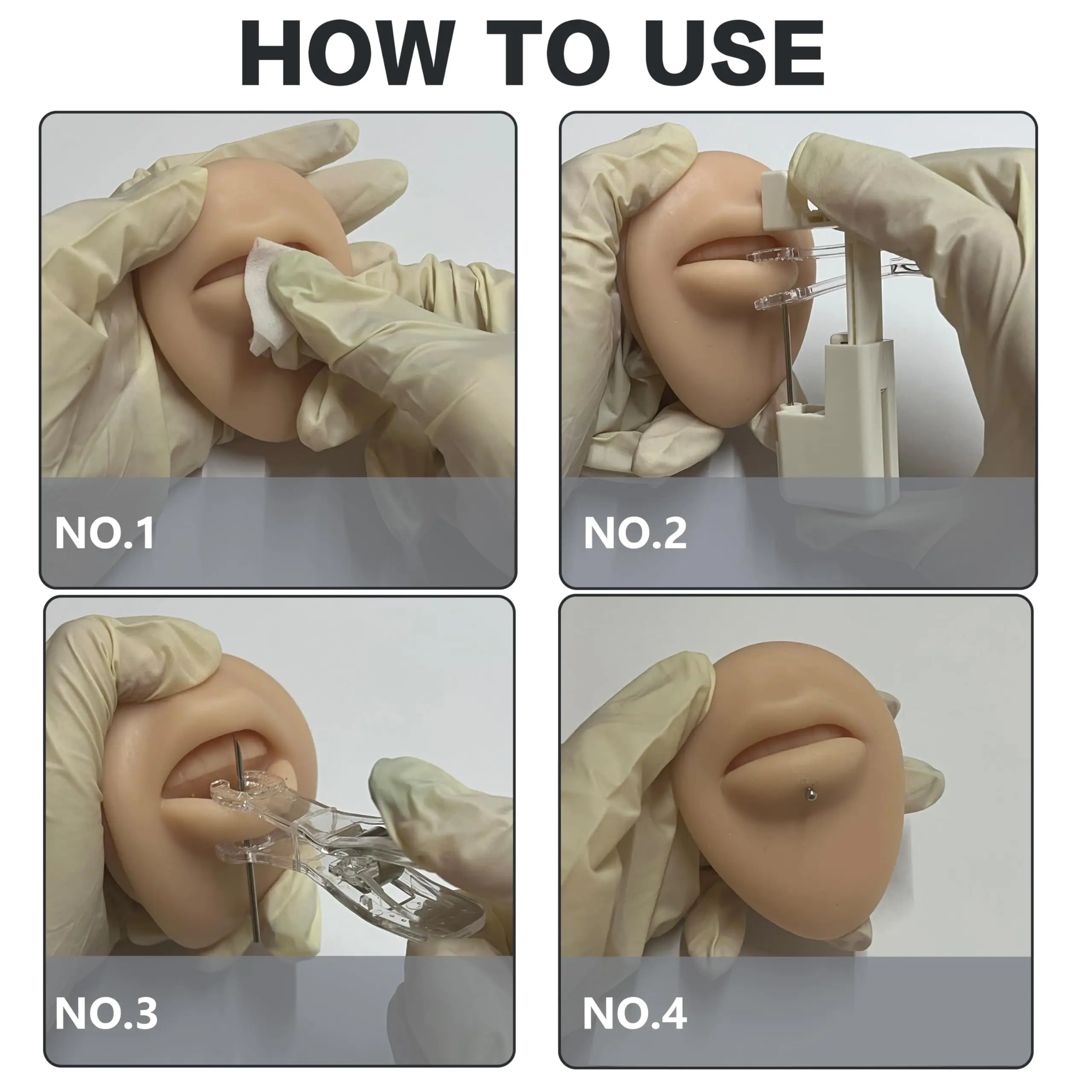 HOW TO USE

NO.1

NO.2

NO.3

NO.4